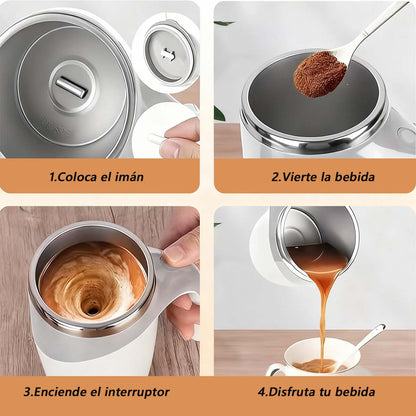 1.Coloca el imán

2.Vierte la bebida

3.Enciende el interruptor

4.Disfruta tu bebida