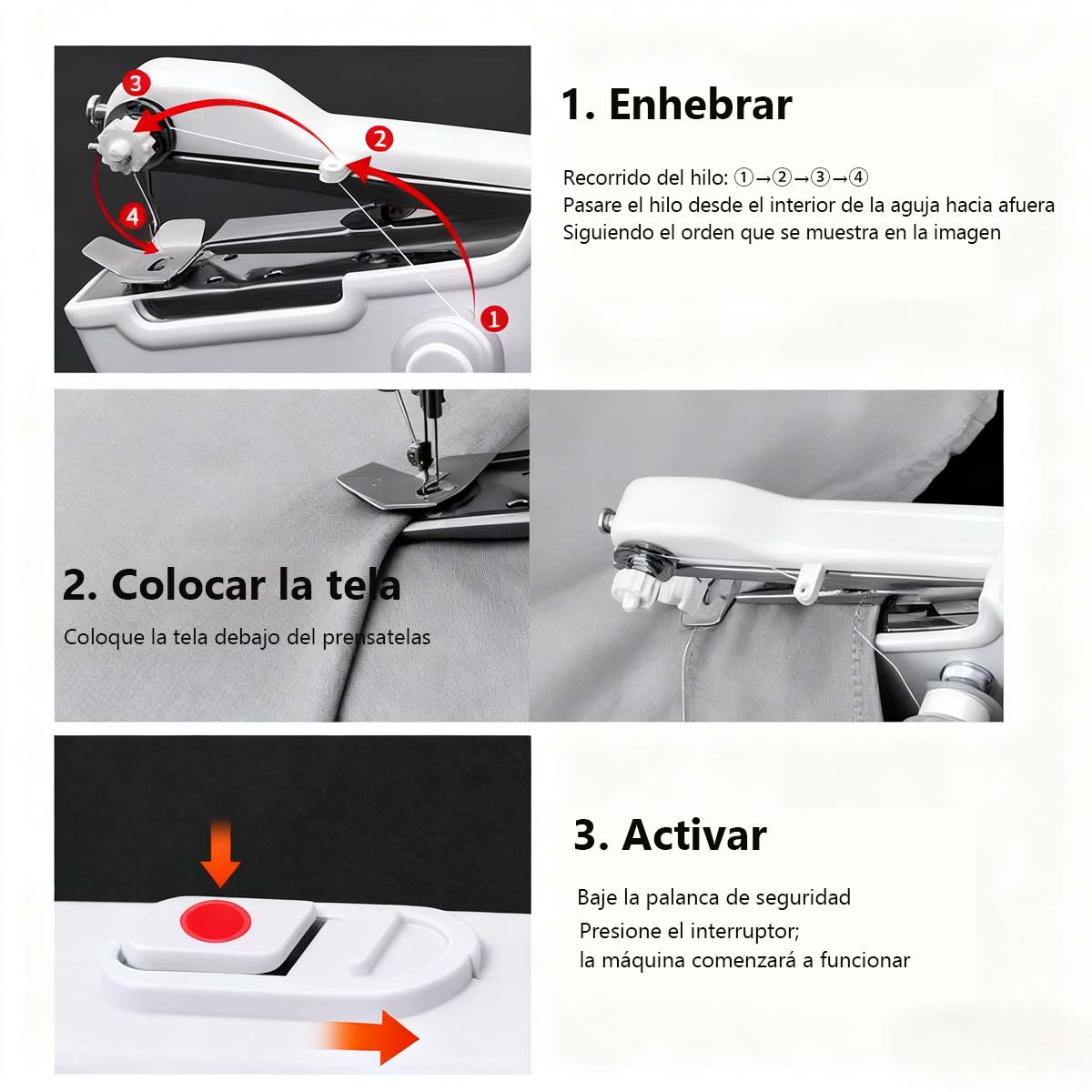 3
2
4
1

1. Enhebrar

Recorrido del hilo: ①→②→③→④
Pasare el hilo desde el interior de la aguja hacia afuera
Siguiendo el orden que se muestra en la imagen

2. Colocar la tela

Coloque la tela debajo del prensatelas

3. Activar

Baje la palanca de seguridad
Presione el interruptor;
la máquina comenzará a funcionar