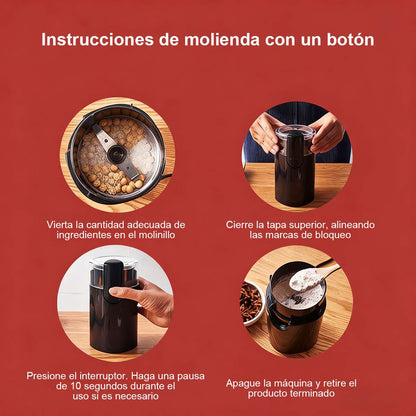 Instrucciones de molienda con un botón

Vierta la cantidad adecuada de ingredientes en el molinillo

Cierre la tapa superior, alineando las marcas de bloqueo

Presione el interruptor. Haga una pausa de 10 segundos durante el uso si es necesario

Apague la máquina y retire el producto terminado