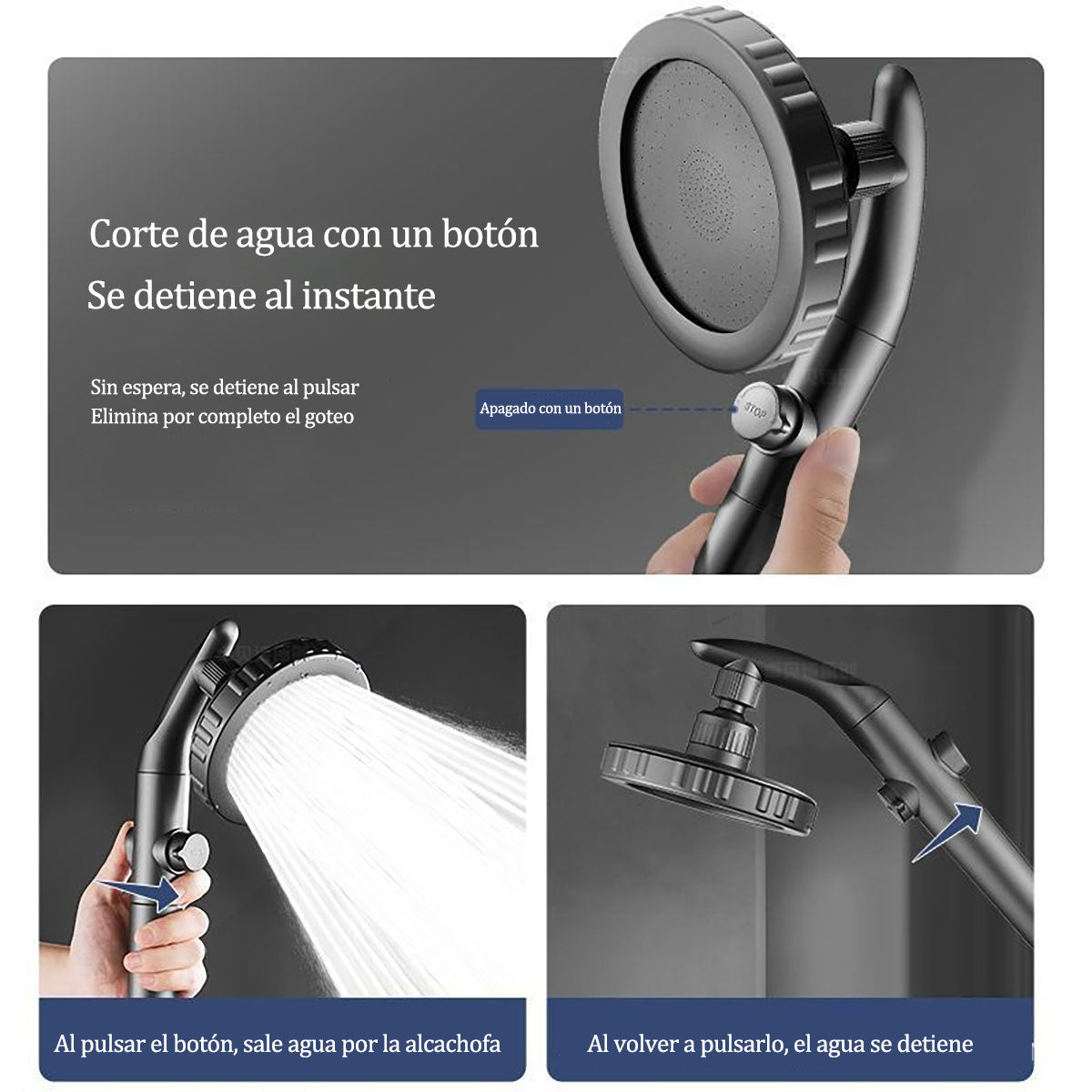 Corte de agua con un botón
Se detiene al instante

Sin espera, se detiene al pulsar
Elimina por completo el goteo

Apagado con un botón

STOP

Al pulsar el botón, sale agua por la alcachofa

Al volver a pulsarlo, el agua se detiene