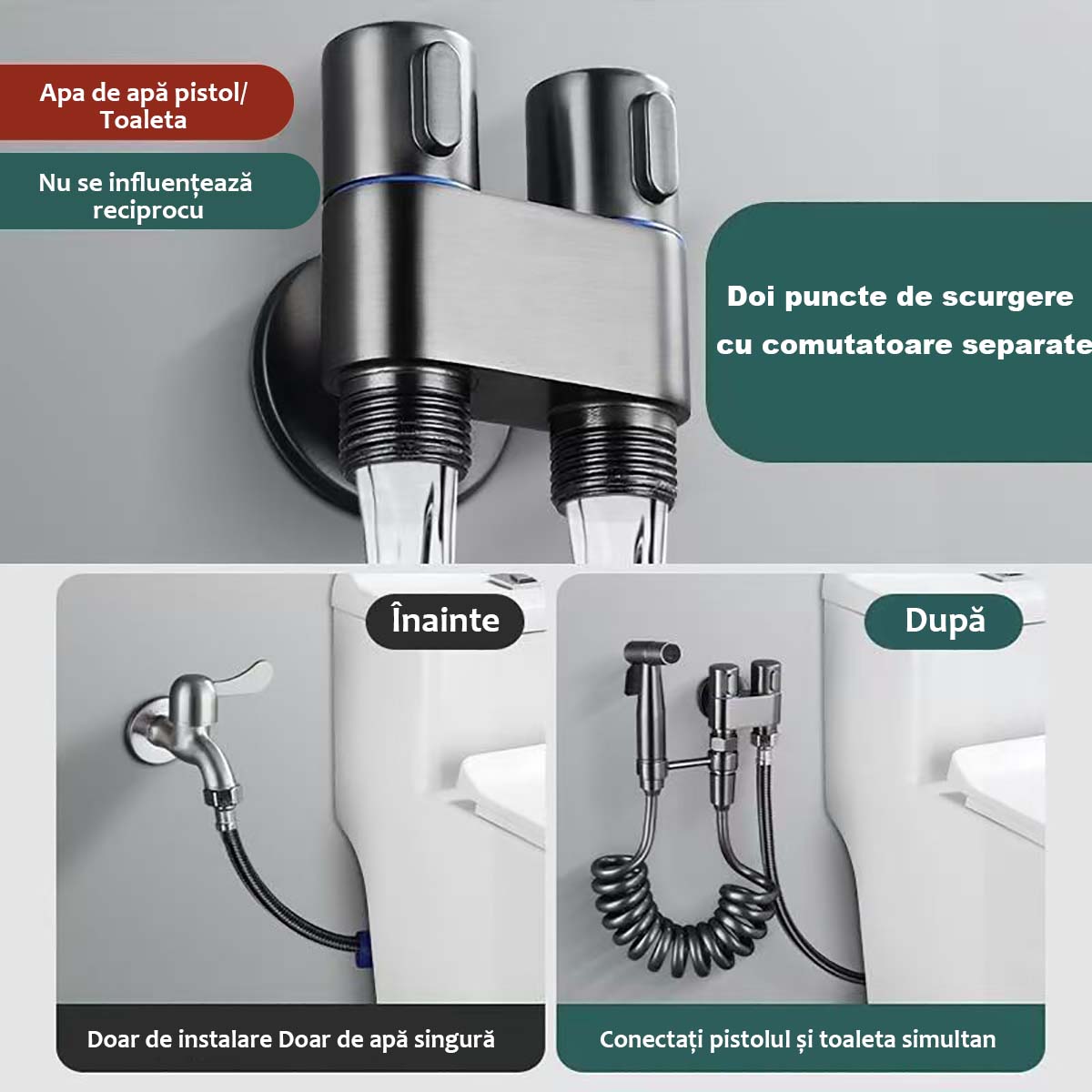 Apa de apă pistol/ Toaleta

Nu se influențează reciprocu

Doi puncte de scurgere cu comutatoare separate

Înainte

După

Doar de instalare Doar de apă singură

Conectați pistolul și toaleta simultan