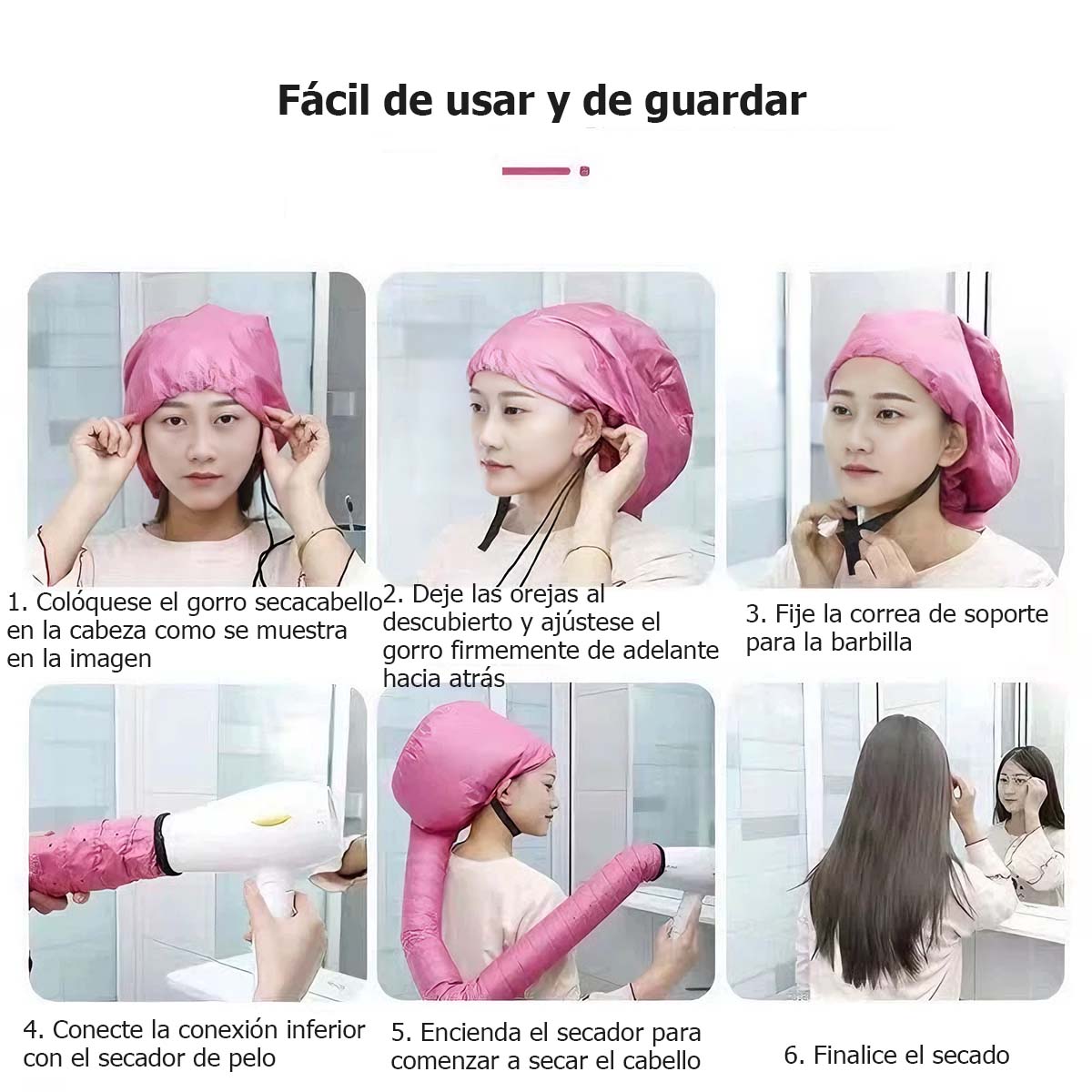 Fácil de usar y de guardar

1. Colóquese el gorro secacabello en la cabeza como se muestra en la imagen

2. Deje las orejas al descubierto y ajústese el gorro firmemente de adelante hacia atrás

3. Fije la correa de soporte para la barbilla

4. Conecte la conexión inferior con el secador de pelo

5. Encienda el secador para comenzar a secar el cabello

6. Finalice el secado