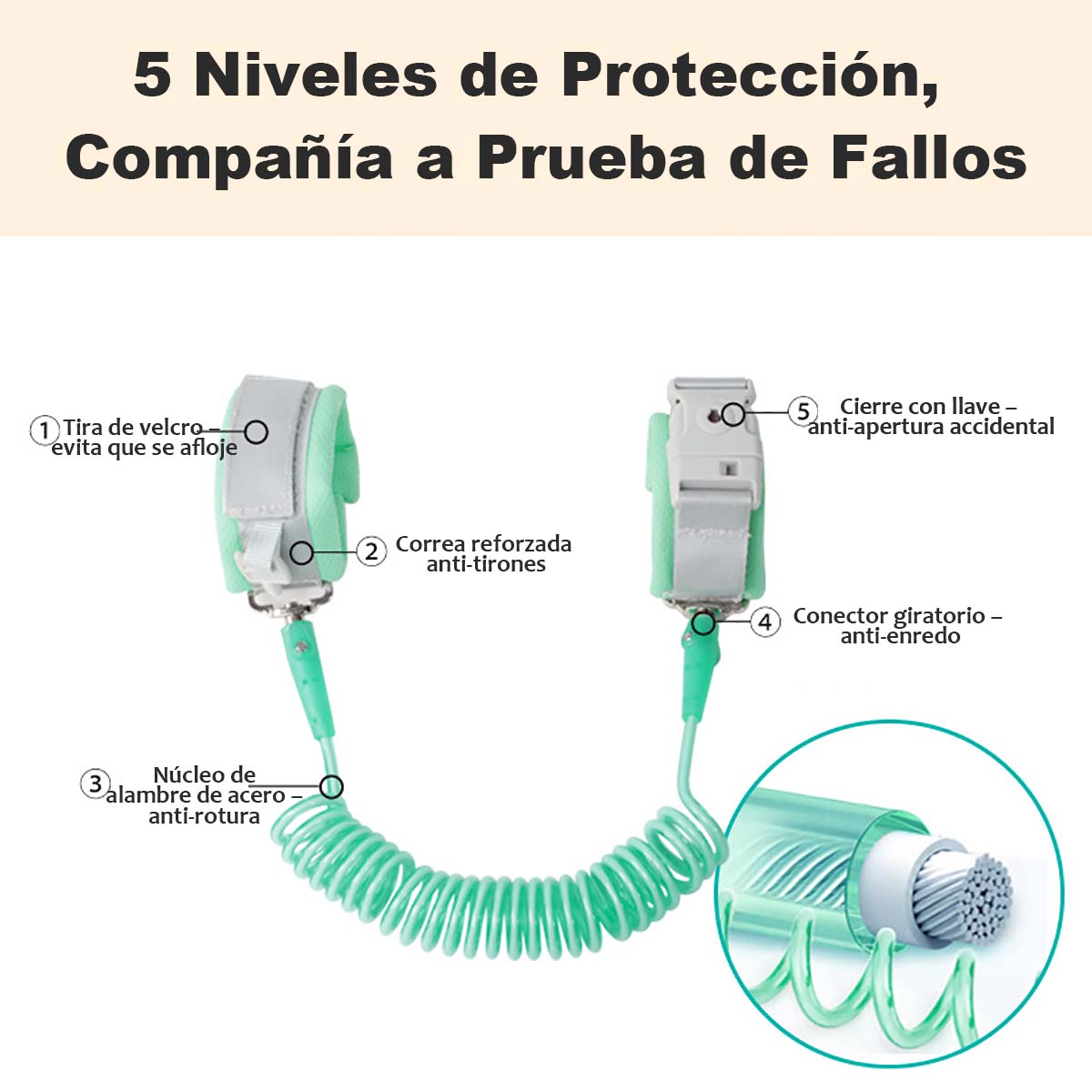 5 Niveles de Protección, Compañía a Prueba de Fallos

1 Tira de velcro – evita que se afloje

2 Correa reforzada anti-tirones

3 Núcleo de alambre de acero – anti-rotura

4 Conector giratorio – anti-enredo

5 Cierre con llave – anti-apertura accidental