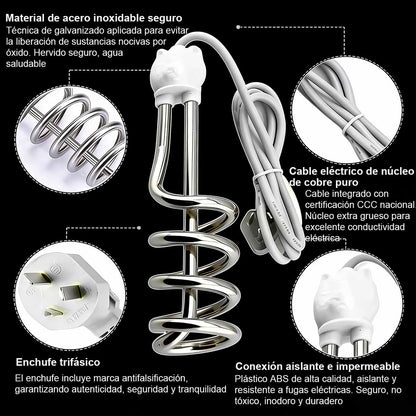 Material de acero inoxidable seguro
Técnica de galvanizado aplicada para evitar la liberación de sustancias nocivas por óxido. Hervido seguro, agua saludable

Cable eléctrico de núcleo de cobre puro
Cable integrado con certificación CCC nacional. Núcleo extra grueso para excelente conductividad eléctrica

Enchufe trifásico
El enchufe incluye marca antifalsificación, garantizando autenticidad, seguridad y tranquilidad

Conexión aislante e impermeable
Plástico ABS de alta calidad, aislante y resistente a fugas eléctricas. Seguro, no tóxico, inodoro y duradero