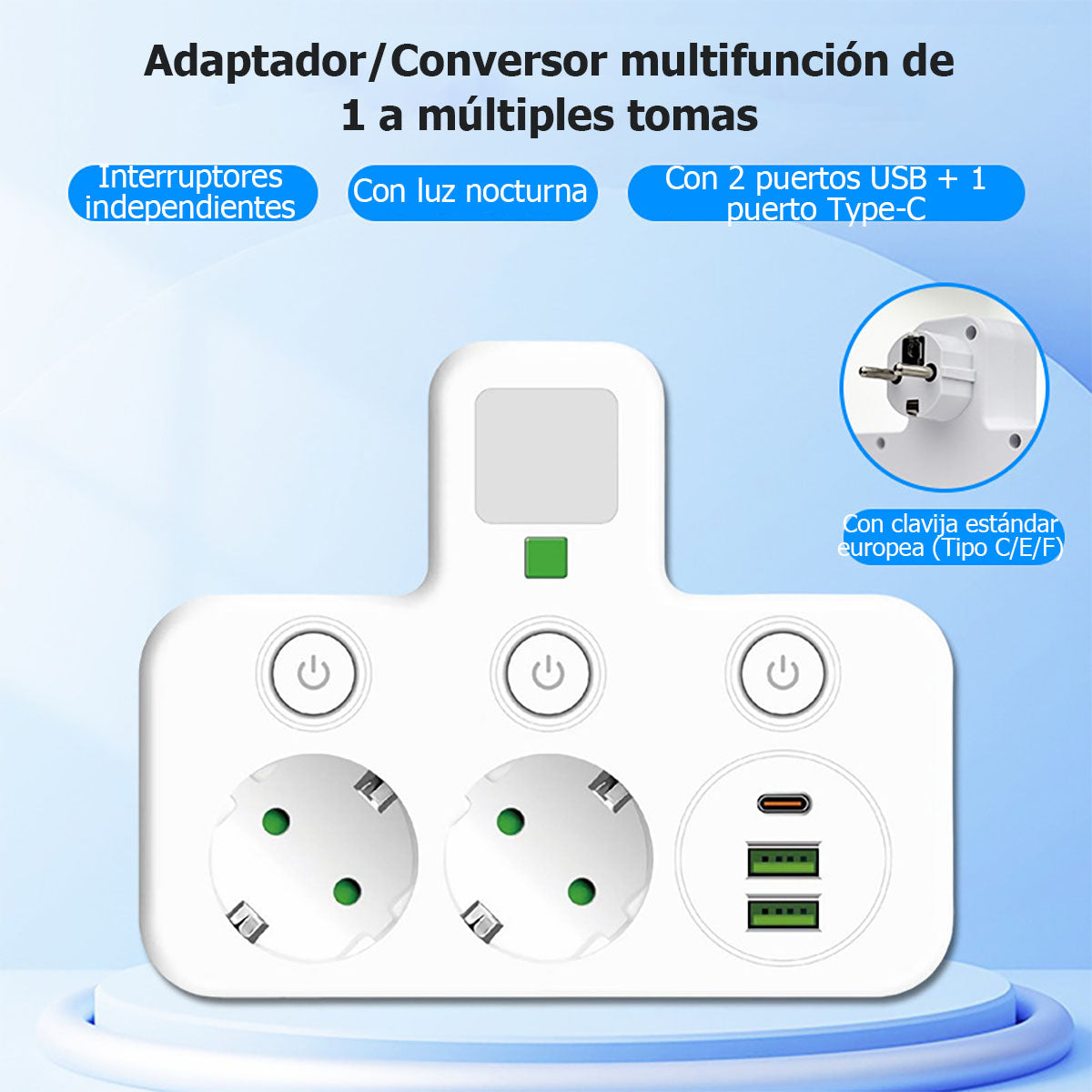 Adaptador/Conversor multifunción de 1 a múltiples tomas

Interruptores independientes

Con luz nocturna

Con 2 puertos USB + 1 puerto Type-C

Con clavija estándar europea (Tipo C/E/F)