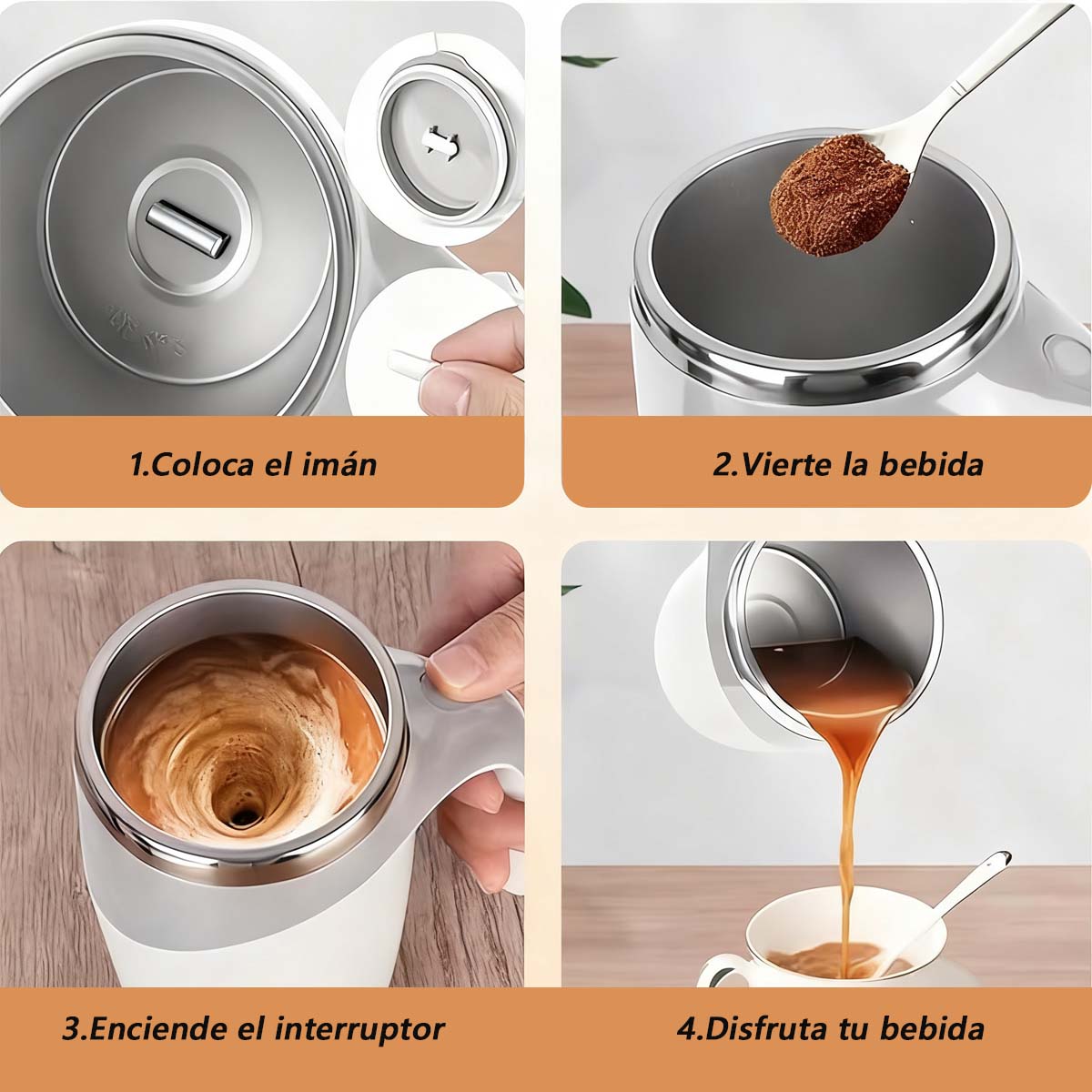 1.Coloca el imán

2.Vierte la bebida

3.Enciende el interruptor

4.Disfruta tu bebida