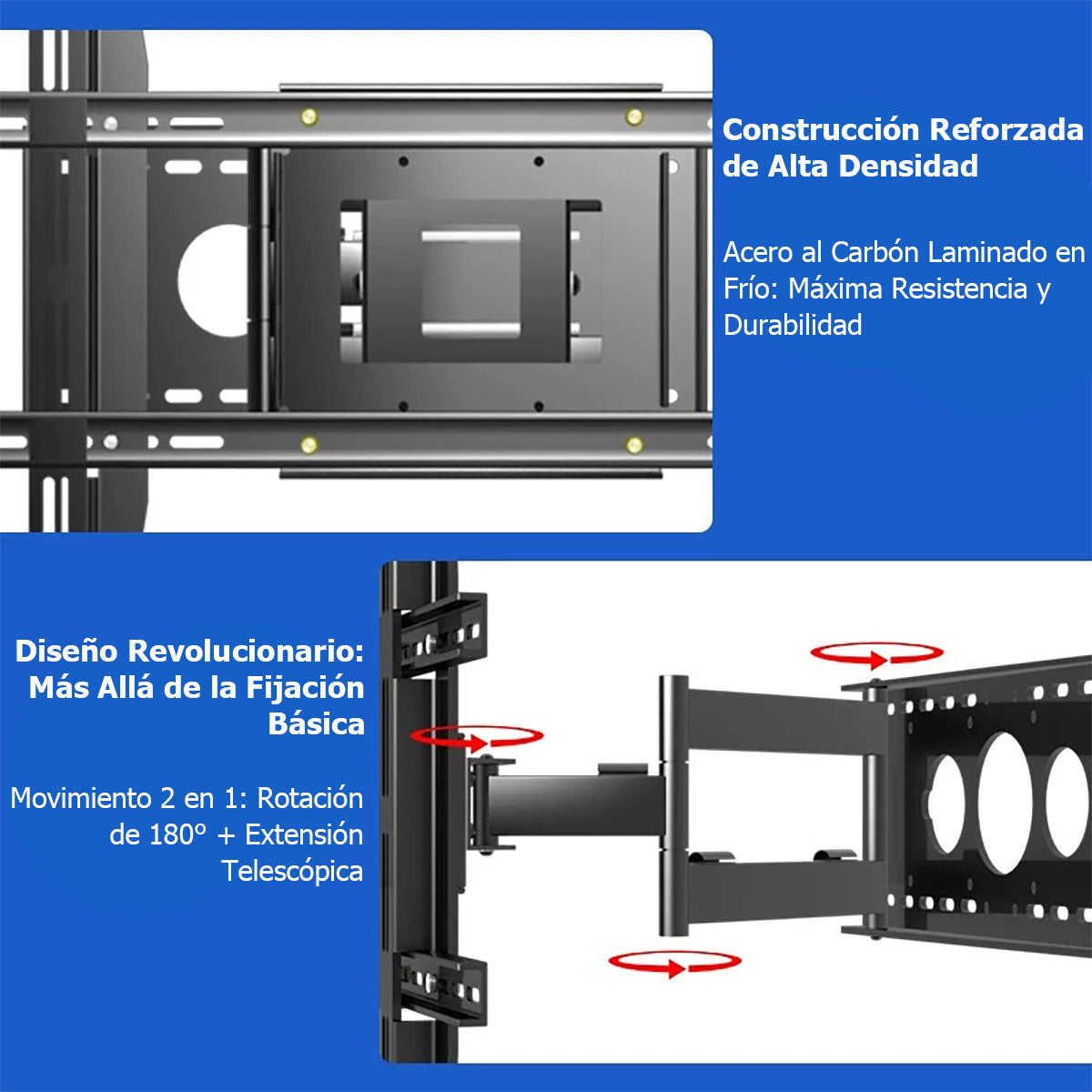 Construcción Reforzada de Alta Densidad

Acero al Carbón Laminado en Frío: Máxima Resistencia y Durabilidad

Diseño Revolucionario: Más Allá de la Fijación Básica

Movimiento 2 en 1: Rotación de 180º + Extensión Telescópica